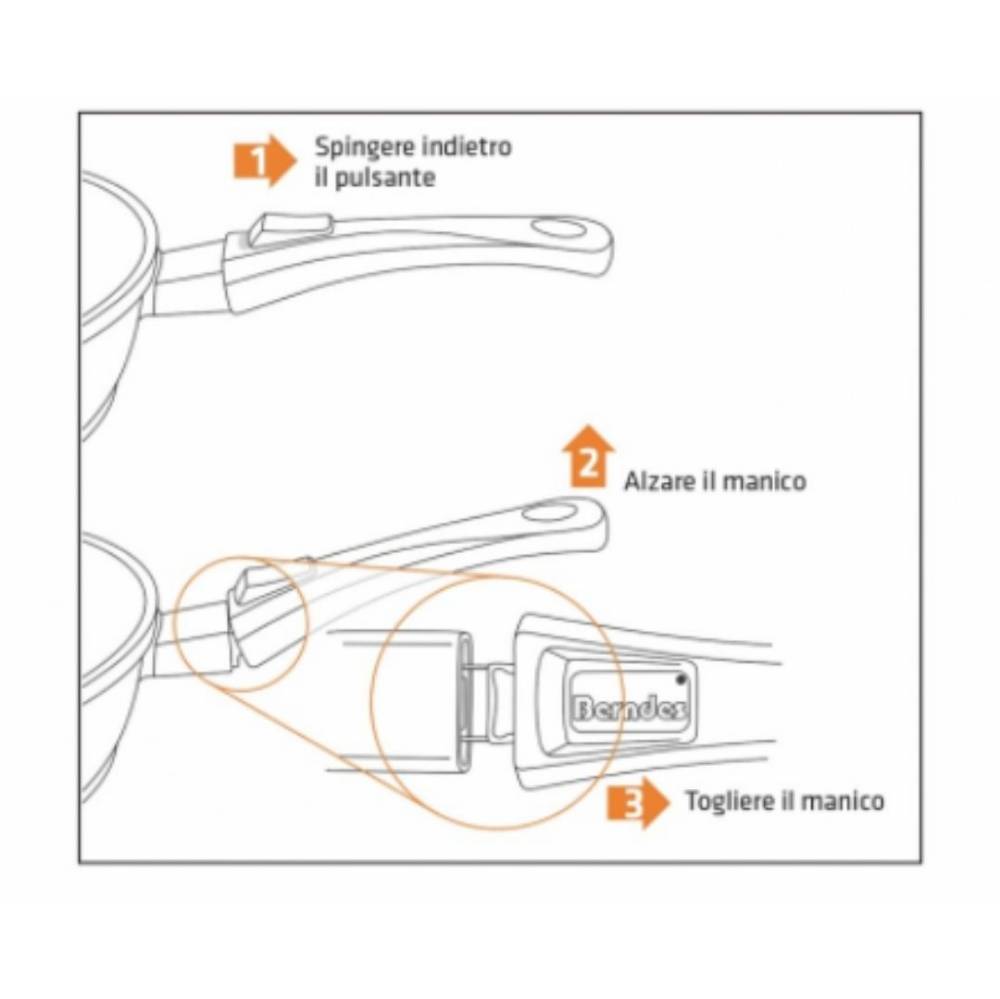 1 Spingere indietro il pulsante

2 Alzare il manico

Berndes

3 Togliere il manico